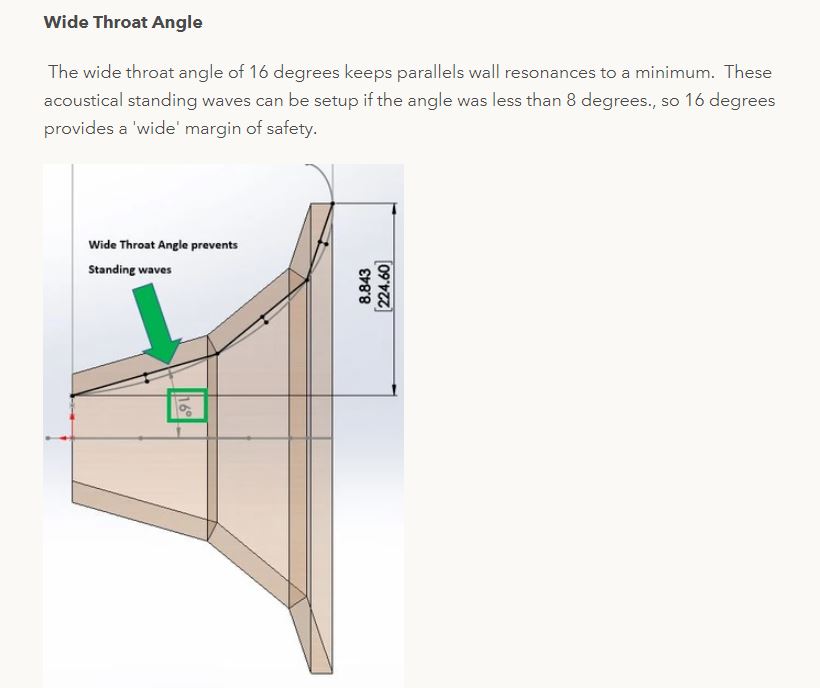 Wide Throat Angle

The wide throat angle of 16 degrees keeps parallels wall resonances to a minimum. These acoustical standing waves can be setup if the angle was less than 8 degrees., so 16 degrees provides a 'wide' margin of safety.

Wide Throat Angle prevents

Standing waves

16°

8.843
[224.60]