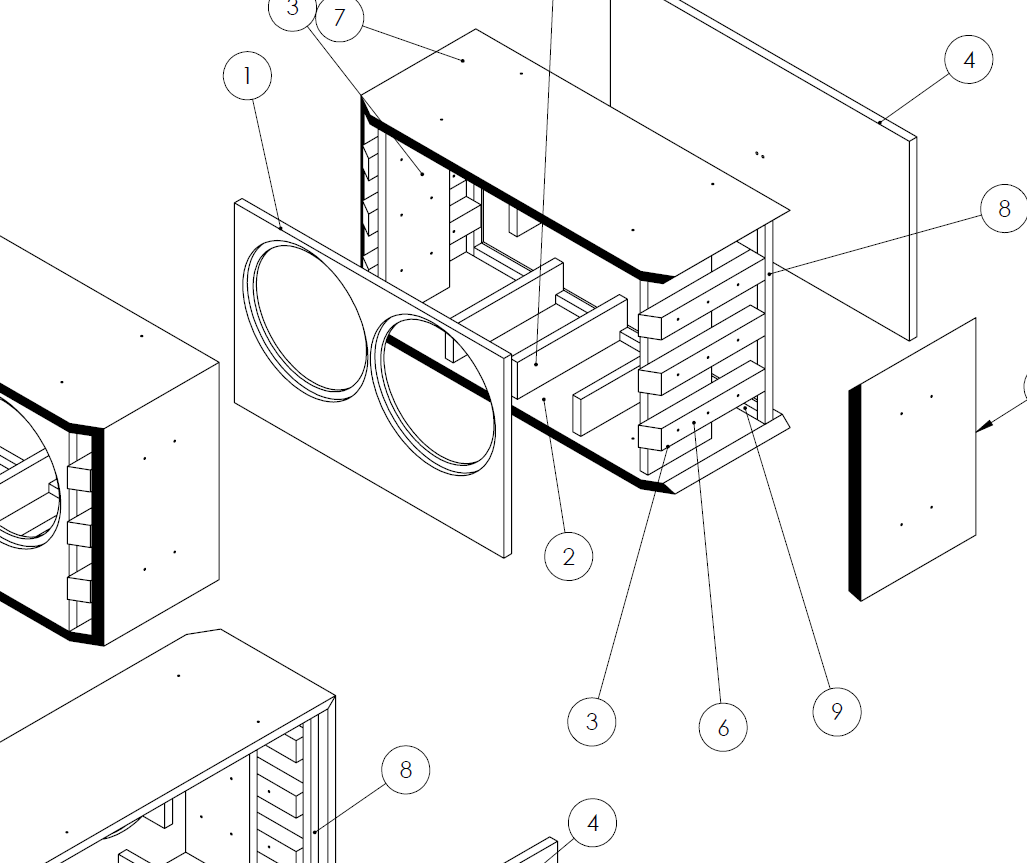 3
7
1
4
8
2
3
6
9
8
4