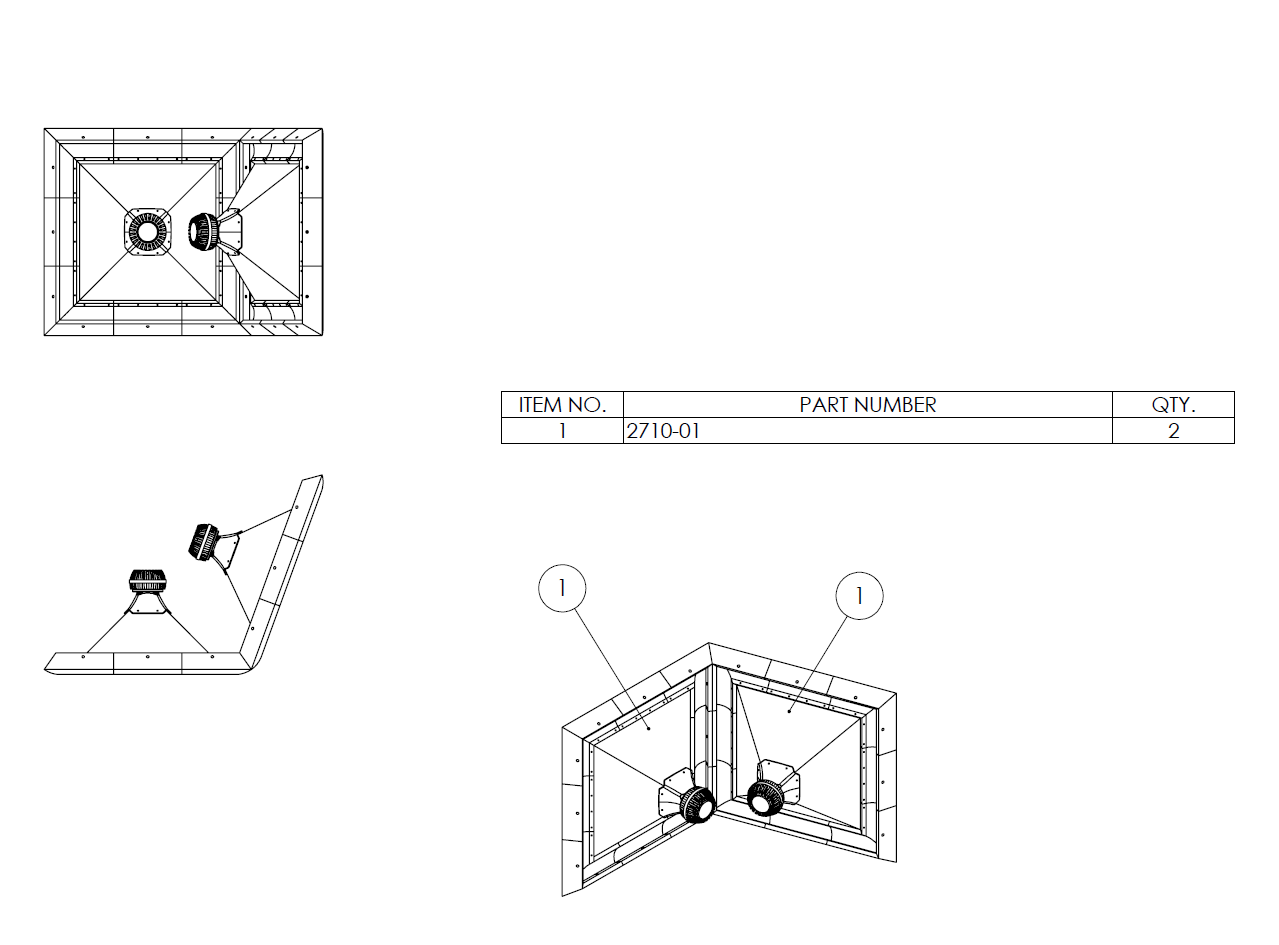 | ITEM NO. | PART NUMBER | QTY. |
|---|---|---|
| 1 | 2710-01 | 2 |

1

1